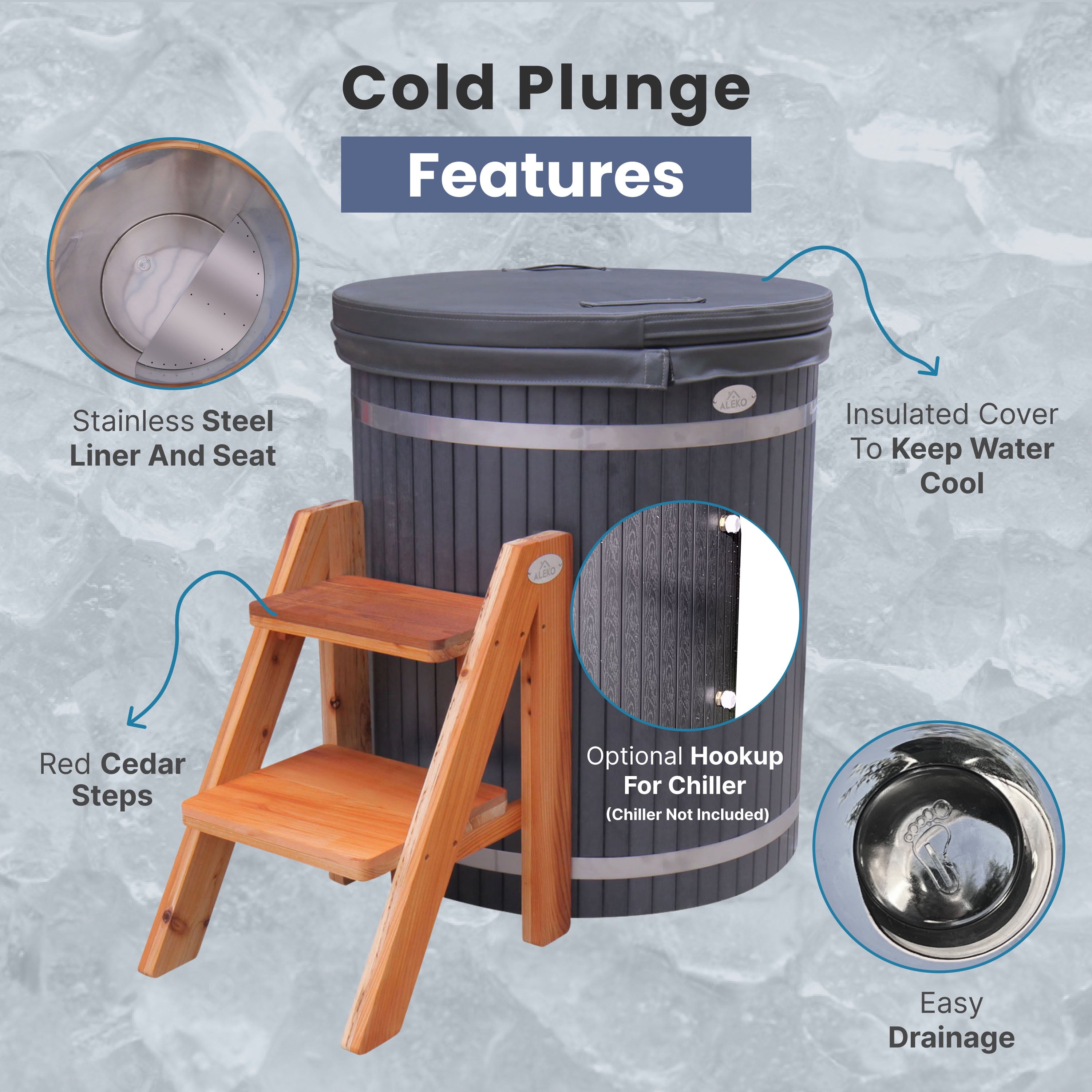 Cold Plunge

Features

Stainless Steel Liner And Seat

ALEKO

Insulated Cover To Keep Water Cool

ALEKO

Red Cedar Steps

Optional Hookup For Chiller
(Chiller Not Included)

Easy Drainage